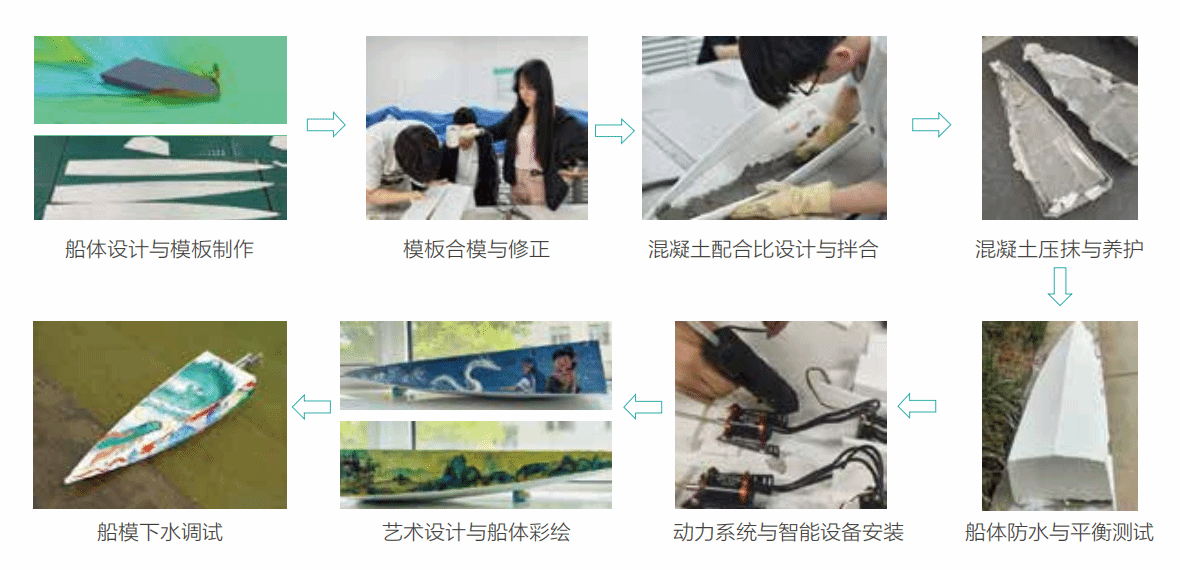 船体设计与模板制作

模板合模与修正

混凝土配合比设计与拌合

混凝土压抹与养护

船体防水与平衡测试

动力系统与智能设备安装

艺术设计与船体彩绘

船模下水调试